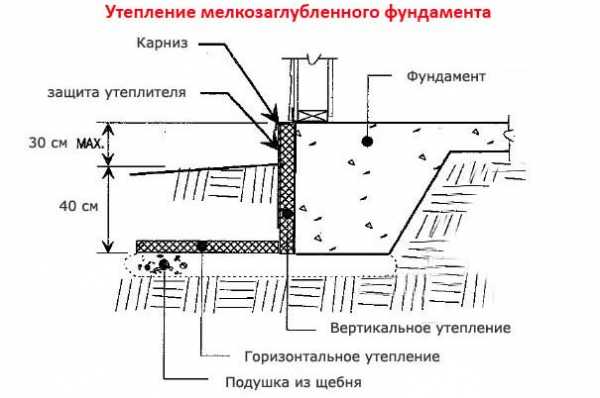 Утепление мелкозаглубленного фундамента

Карниз

защита утеплителя

Фундамент

30 см MAX.

40 см

Вертикальное утепление

Горизонтальное утепление

Подушка из щебня