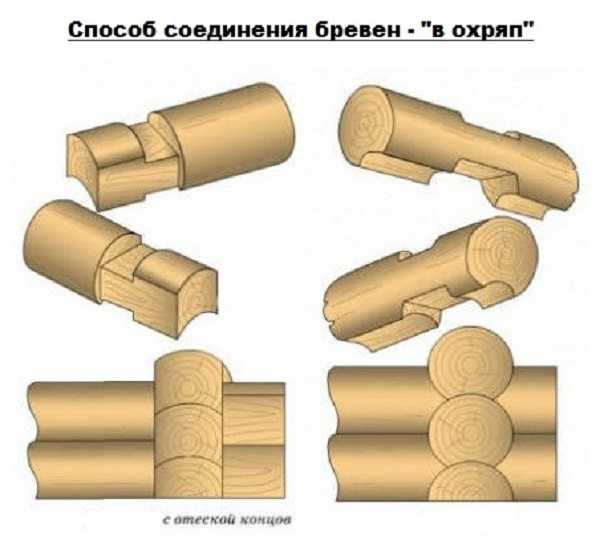 Способ соединения бревен - "в охряп"

с отеской концов