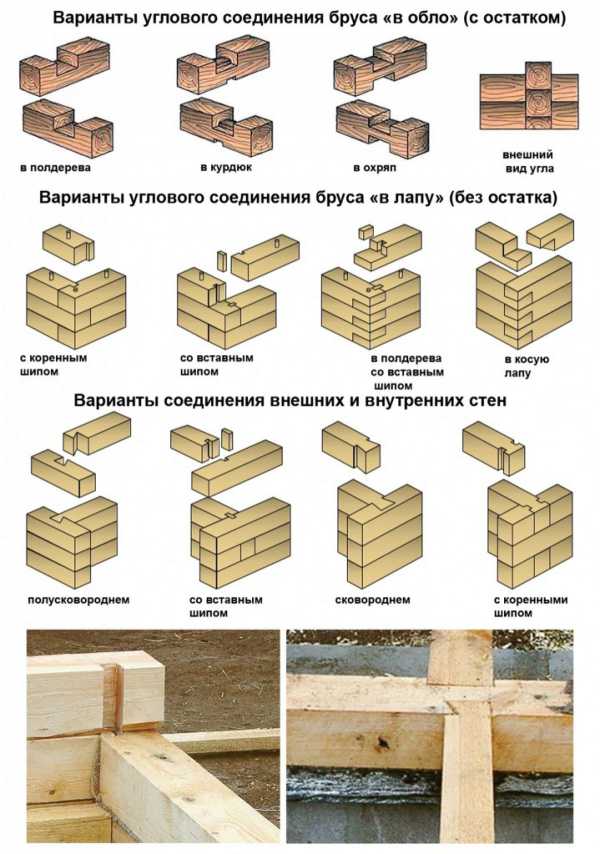 Варианты углового соединения бруса «в обло» (с остатком)

в полдерева

в курдюк

в охряп

внешний вид угла

Варианты углового соединения бруса «в лапу» (без остатка)

с коренным шипом

со вставным шипом

в полдерева со вставным шипом

в косую лапу

Варианты соединения внешних и внутренних стен

полусковороднем

со вставным шипом

сковороднем

с коренными шипом