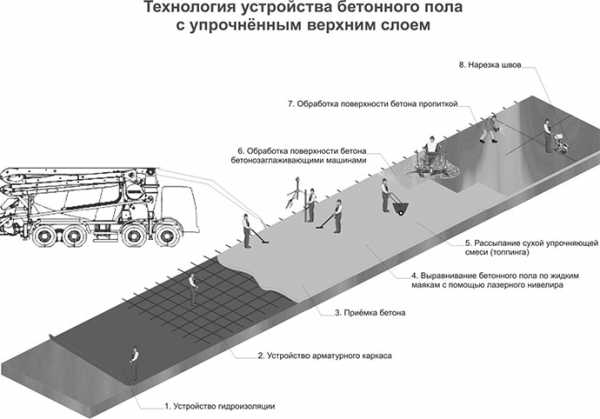 Технология устройства бетонного пола с упрочнённым верхним слоем

8. Нарезка швов

7. Обработка поверхности бетона пропиткой

6. Обработка поверхности бетона бетонозаглаживающими машинами

5. Рассыпание сухой упрочняющей смеси (топпинга)

4. Выравнивание бетонного пола по жидким маякам с помощью лазерного нивелира

3. Приёмка бетона

2. Устройство арматурного каркаса

1. Устройство гидроизоляции