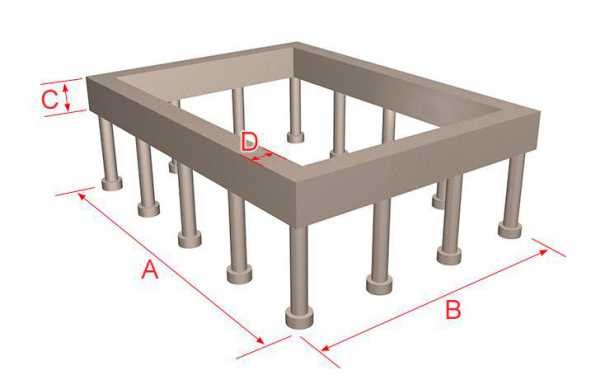 C
D
A
B