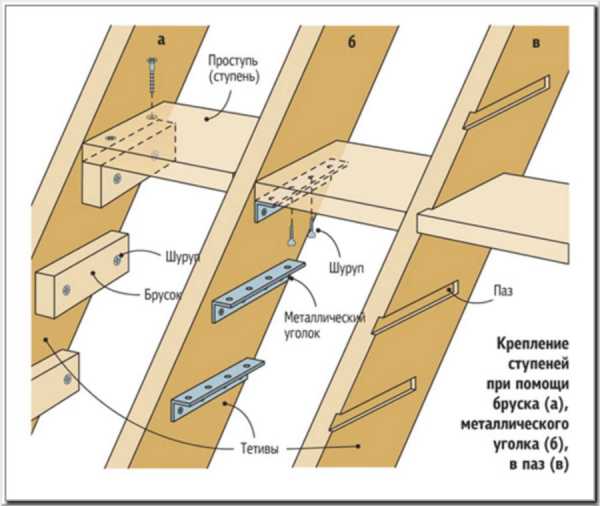 а

б

в

Проступь (ступень)

Шуруп

Брусок

Шуруп

Металлический уголок

Паз

Тетивы

Крепление ступеней при помощи бруска (а), металлического уголка (б), в паз (в)