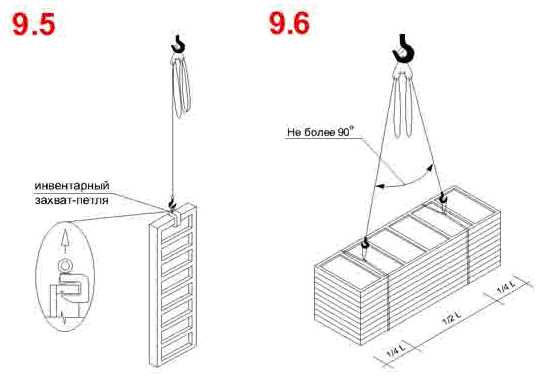 9.5

инвентарный
захват-петля

9.6

Не более 90°

1/4 L
1/2 L
1/4 L