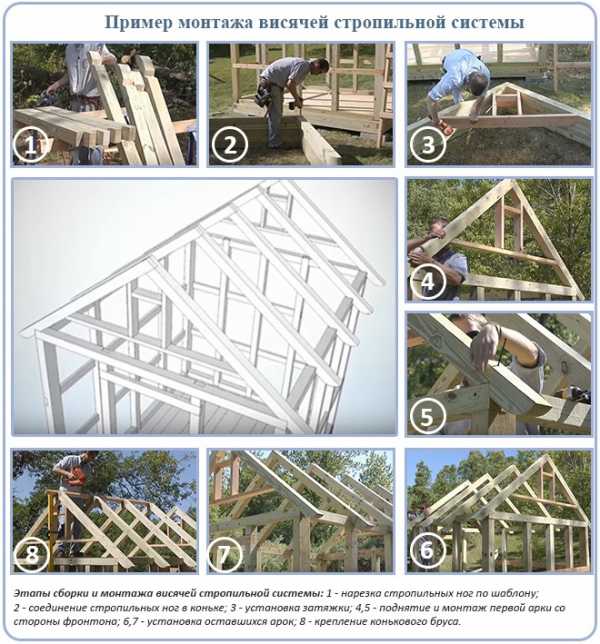 Пример монтажа висячей стропильной системы

1

2

3

4

5

8

7

6

Этапы сборки и монтажа висячей стропильной системы: 1 - нарезка стропильных ног по шаблону; 2 - соединение стропильных ног в коньке; 3 - установка затяжки; 4,5 - поднятие и монтаж первой арки со стороны фронтона; 6,7 - установка оставшихся арок; 8 - крепление конькового бруса.