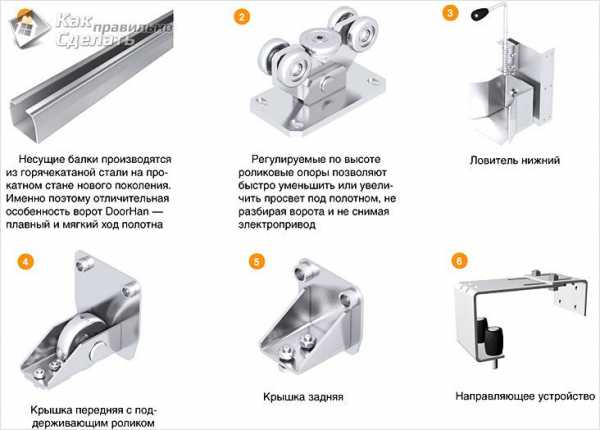 Как правильно Сделать

Несущие балки производятся из горячекатаной стали на прокатном стане нового поколения. Именно поэтому отличительная особенность ворот DoorHan — плавный и мягкий ход полотна

2

Регулируемые по высоте роликовые опоры позволяют быстро уменьшить или увеличить просвет под полотном, не разбирая ворота и не снимая электропривод

3

Ловитель нижний

4

Крышка передняя с поддерживающим роликом

5

Крышка задняя

6

Направляющее устройство