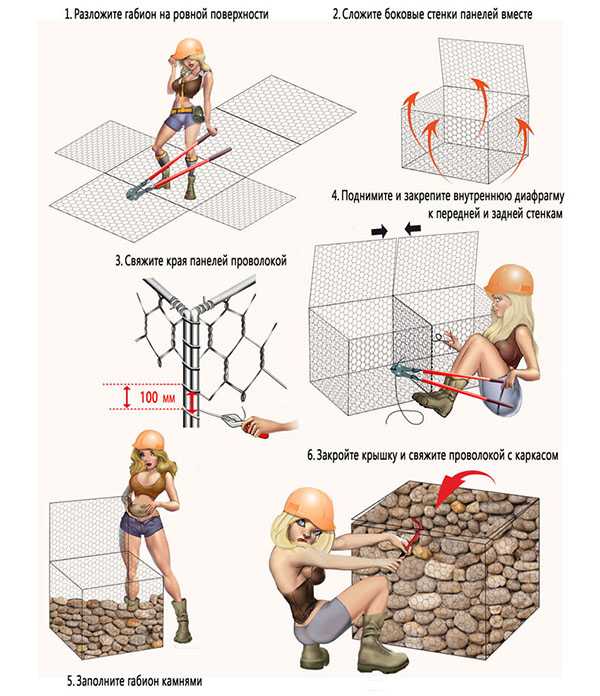 1. Разложите габион на ровной поверхности

2. Сложите боковые стенки панелей вместе

4. Поднимите и закрепите внутреннюю диафрагму к передней и задней стенкам

3. Свяжите края панелей проволокой

100 мм

6. Закройте крышку и свяжите проволокой с каркасом

5. Заполните габион камнями