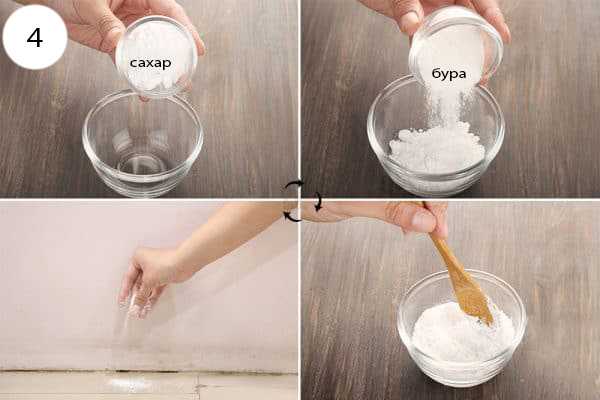 4

сахар

бура