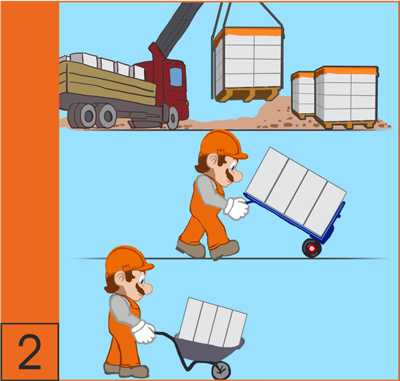 2