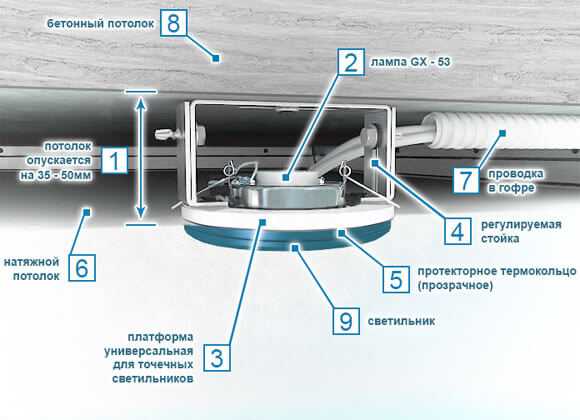 бетонный потолок 8

2 лампа GX - 53

потолок опускается на 35 - 50мм 1

7 проводка в гофре

4 регулируемая стойка

натяжной потолок 6

5 протекторное термокольцо (прозрачное)

9 светильник

платформа универсальная для точечных светильников 3