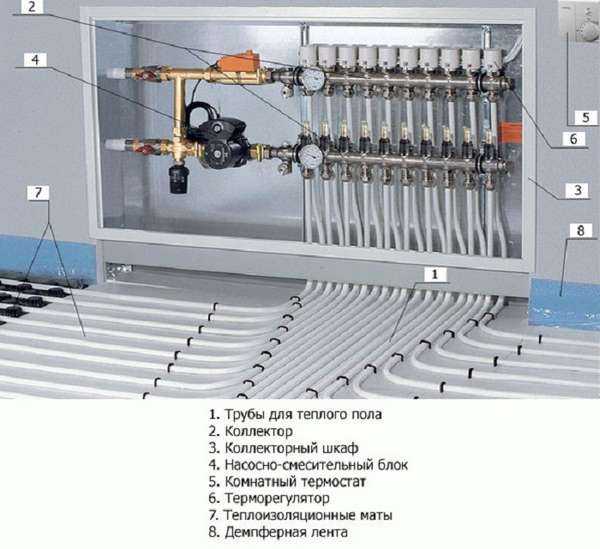 2
4
5
6
3
7
8
1

1. Трубы для теплого пола
2. Коллектор
3. Коллекторный шкаф
4. Насосно-смесительный блок
5. Комнатный термостат
6. Терморегулятор
7. Теплоизоляционные маты
8. Демпферная лента