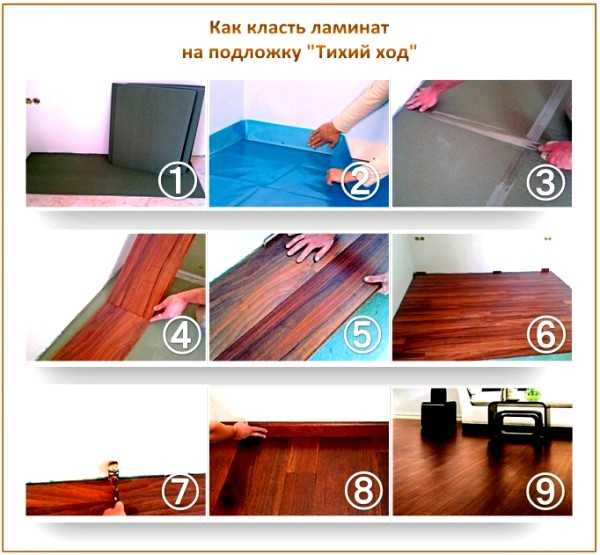 Как класть ламинат на подложку "Тихий ход"

①
②
③
④
⑤
⑥
⑦
⑧
⑨