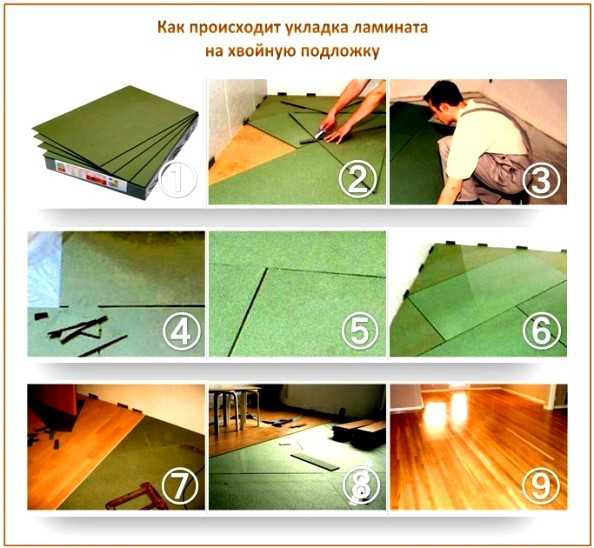 Как происходит укладка ламината на хвойную подложку

1
2
3
4
5
6
7
8
9