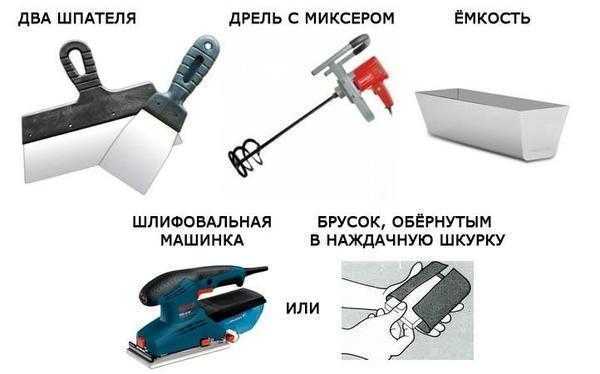 ДВА ШПАТЕЛЯ

ДРЕЛЬ С МИКСЕРОМ

ЁМКОСТЬ

ШЛИФОВАЛЬНАЯ МАШИНКА

ИЛИ

БРУСОК, ОБЁРНУТЫМ В НАЖДАЧНУЮ ШКУРКУ