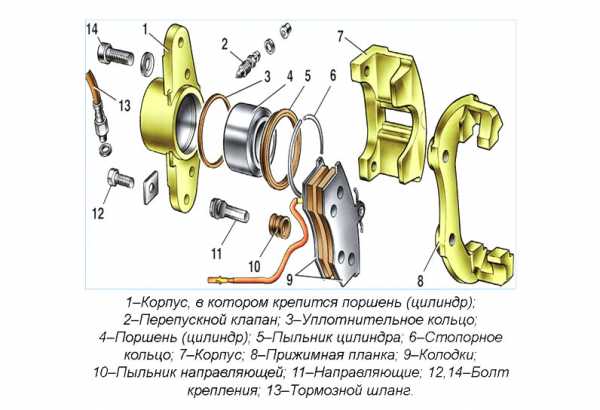 14
1
2
3
4
5
6
7
13
12
11
10
9
8

1–Корпус, в котором крепится поршень (цилиндр); 2–Перепускной клапан; 3–Уплотнительное кольцо; 4–Поршень (цилиндр); 5–Пыльник цилиндра; 6–Стопорное кольцо; 7–Корпус; 8–Прижимная планка; 9–Колодки; 10–Пыльник направляющей; 11–Направляющие; 12,14–Болт крепления; 13–Тормозной шланг.