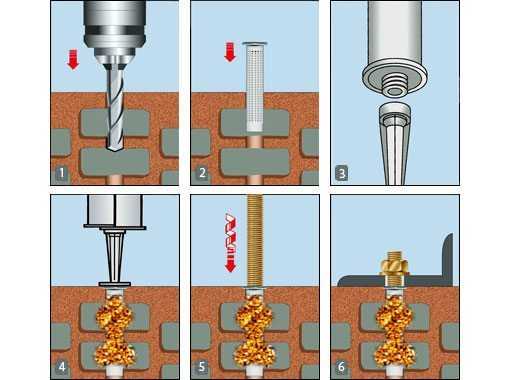 1

2

3

4

5

6