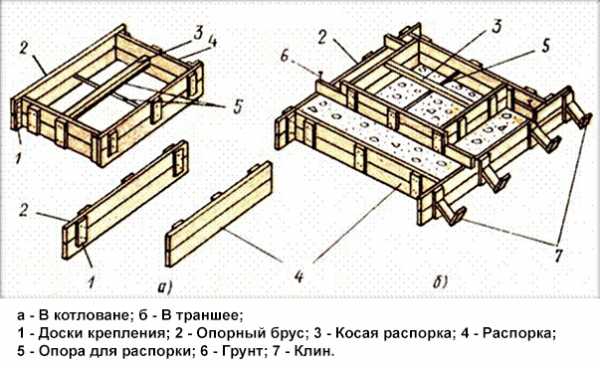 2
3
4
5
1
2
1
а)
4
6
2
3
5
7
б)

а - В котловане; б - В траншее;
1 - Доски крепления; 2 - Опорный брус; 3 - Косая распорка; 4 - Распорка;
5 - Опора для распорки; 6 - Грунт; 7 - Клин.