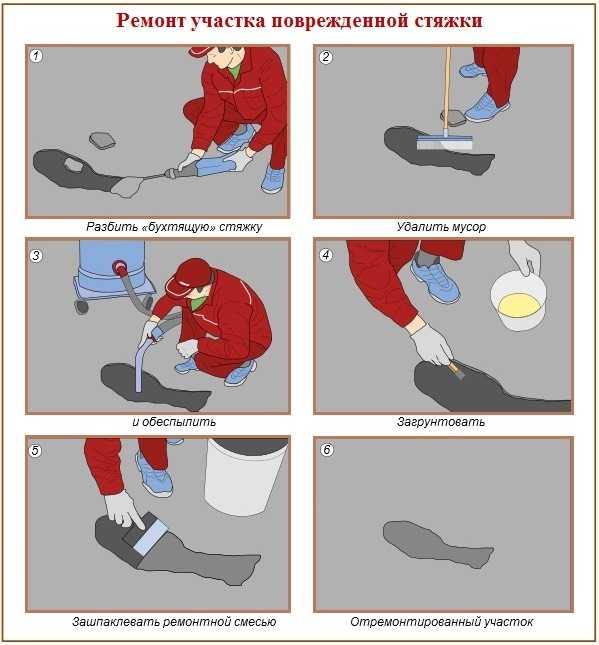 Ремонт участка поврежденной стяжки

1

Разбить «бухтящую» стяжку

2

Удалить мусор

3

и обеспылить

4

Загрунтовать

5

Зашпаклевать ремонтной смесью

6

Отремонтированный участок