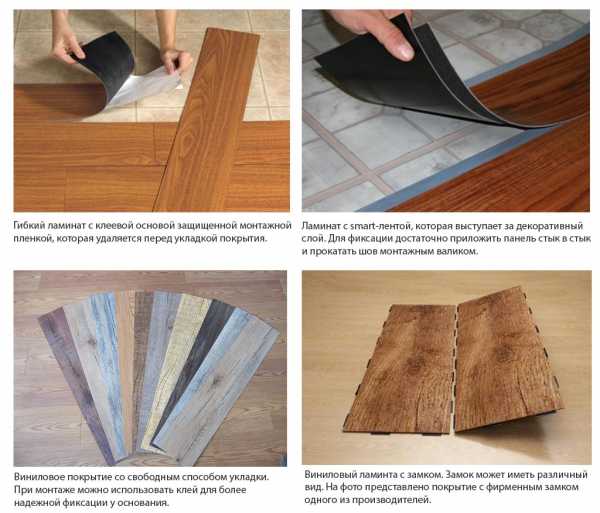 Гибкий ламинат с клеевой основой защищенной монтажной пленкой, которая удаляется перед укладкой покрытия.

Ламинат с smart-лентой, которая выступает за декоративный слой. Для фиксации достаточно приложить панель стык в стык и прокатать шов монтажным валиком.

Виниловое покрытие со свободным способом укладки. При монтаже можно использовать клей для более надежной фиксации у основания.

Виниловый ламинта с замком. Замок может иметь различный вид. На фото представлено покрытие с фирменным замком одного из производителей.