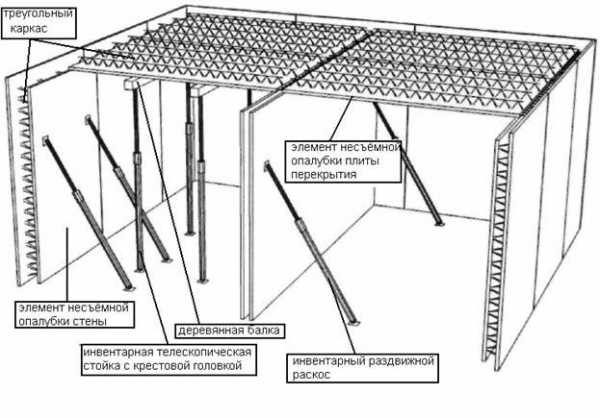 треугольный каркас

элемент несъёмной опалубки плиты перекрытия

элемент несъёмной опалубки стены

деревянная балка

инвентарная телескопическая стойка с крестовой головкой

инвентарный раздвижной раскос