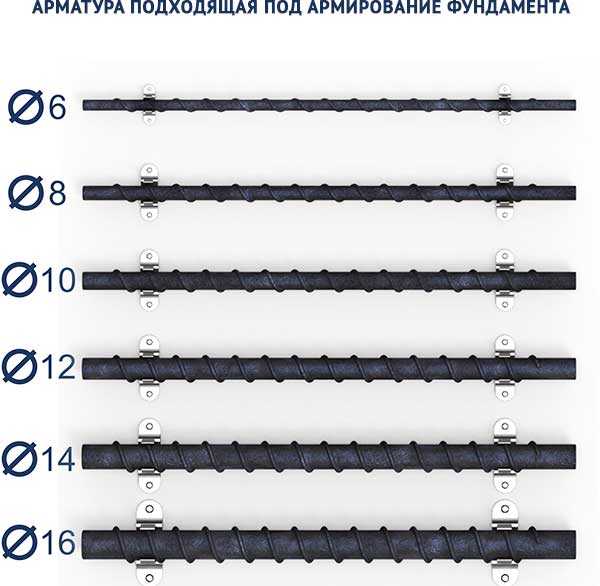 АРМАТУРА ПОДХОДЯЩАЯ ПОД АРМИРОВАНИЕ ФУНДАМЕНТА

Ø6

Ø8

Ø10

Ø12

Ø14

Ø16