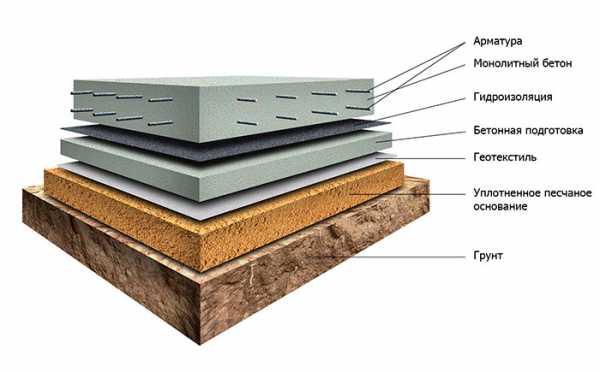 Арматура
Монолитный бетон
Гидроизоляция
Бетонная подготовка
Геотекстиль
Уплотненное песчаное основание
Грунт