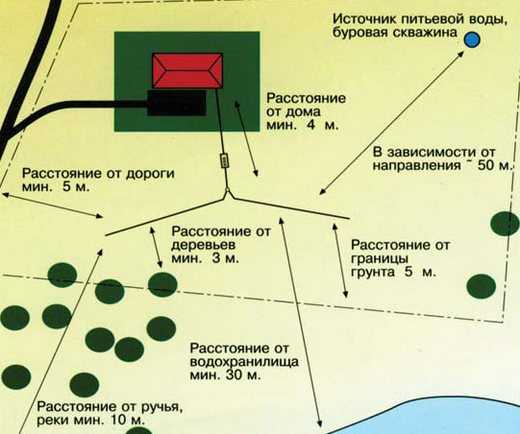 Источник питьевой воды, буровая скважина

Расстояние от дома мин. 4 м.

В зависимости от направления ~ 50 м.

Расстояние от дороги мин. 5 м.

Расстояние от деревьев мин. 3 м.

Расстояние от границы грунта 5 м.

Расстояние от водохранилища мин. 30 м.

Расстояние от ручья, реки мин. 10 м.