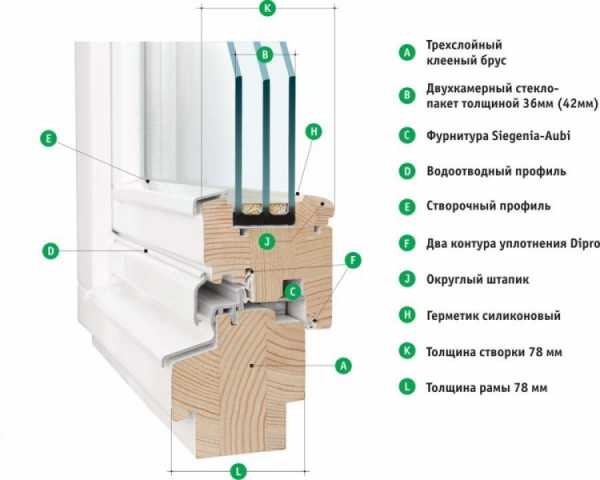 K

B

E

H

D

J

F

C

A

L

A Трехслойный клееный брус

B Двухкамерный стеклопакет толщиной 36мм (42мм)

C Фурнитура Siegenia-Aubi

D Водоотводный профиль

E Створочный профиль

F Два контура уплотнения Dipro

J Округлый штапик

H Герметик силиконовый

K Толщина створки 78 мм

L Толщина рамы 78 мм