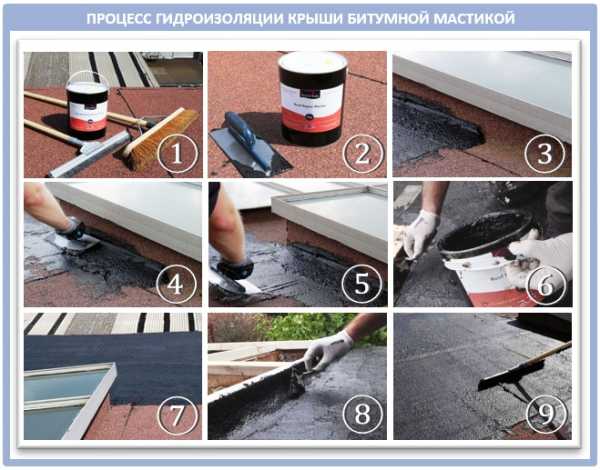 ПРОЦЕСС ГИДРОИЗОЛЯЦИИ КРЫШИ БИТУМНОЙ МАСТИКОЙ

1

2

3

4

5

6

7

8

9