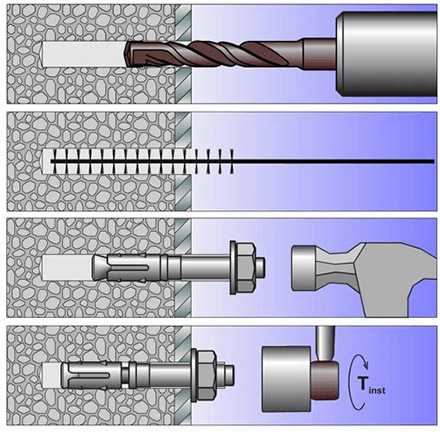 $T_{inst}$