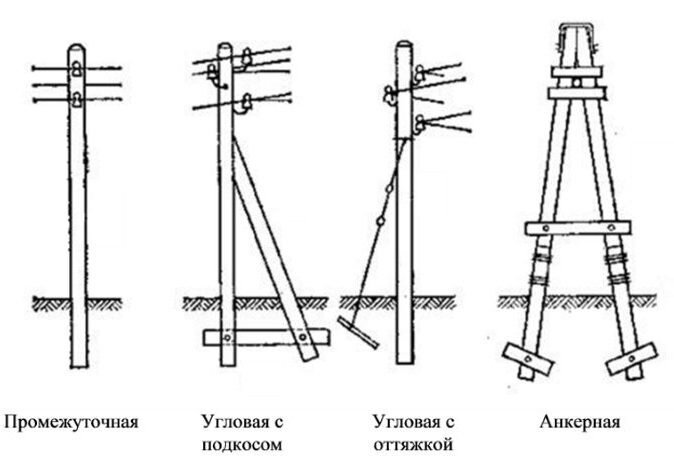 Промежуточная

Угловая с подкосом

Угловая с оттяжкой

Анкерная