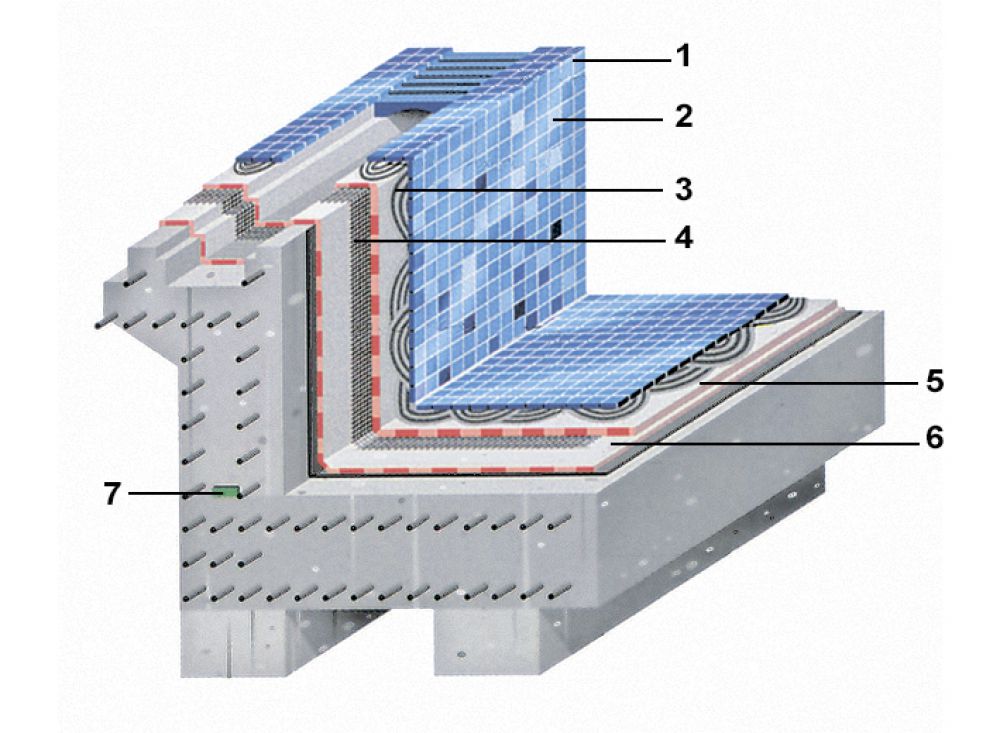 1
2
3
4
5
6
7