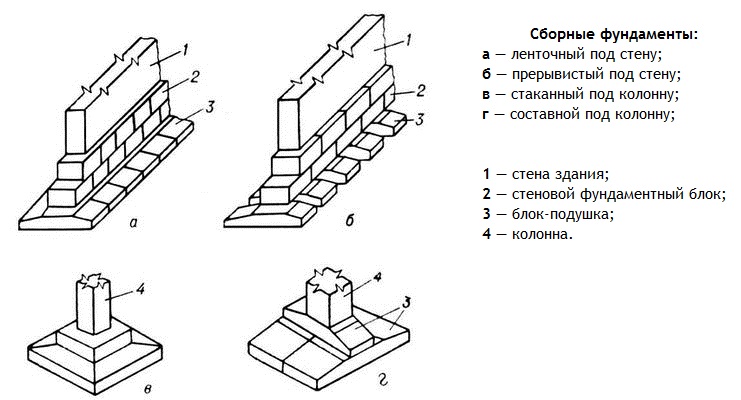 1
2
3
а

1
2
3
б

4
в

4
3
г

Сборные фундаменты:
а — ленточный под стену;
б — прерывистый под стену;
в — стаканный под колонну;
г — составной под колонну;

1 — стена здания;
2 — стеновой фундаментный блок;
3 — блок-подушка;
4 — колонна.