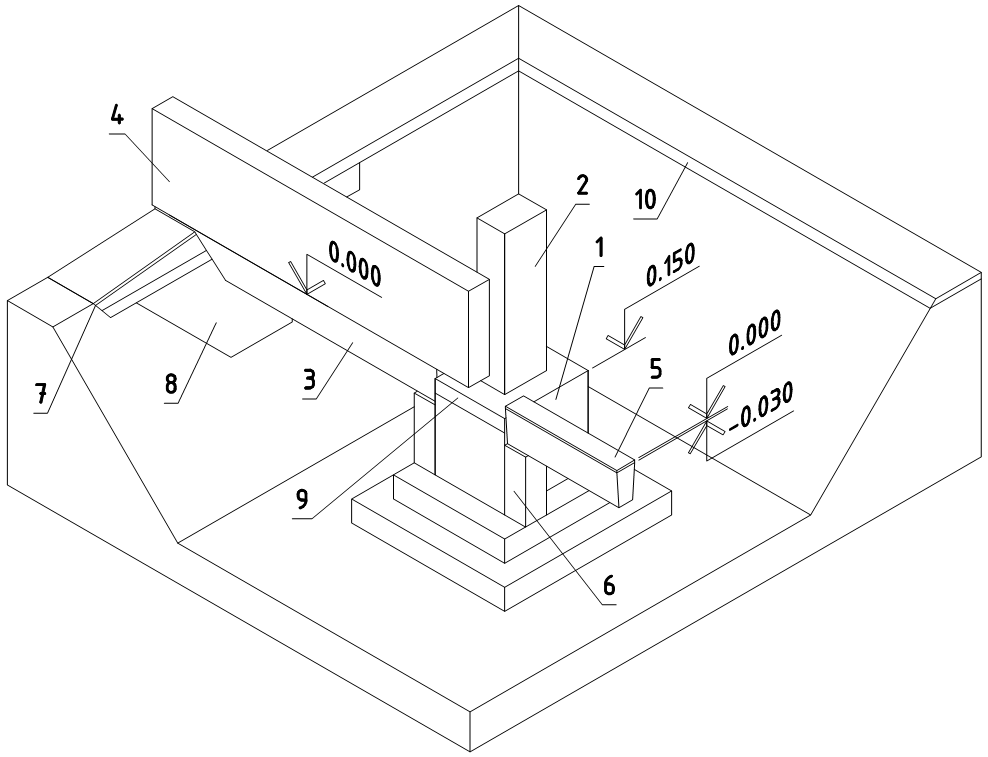 4
2
10
1
0.000
0.150
0.000
5
-0.030
7
8
3
9
6