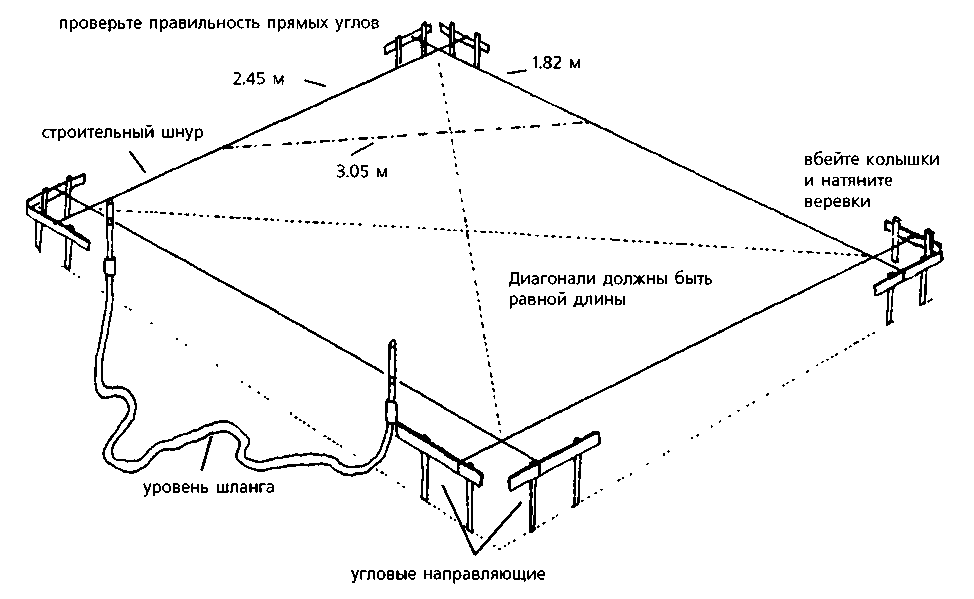 проверьте правильность прямых углов

2.45 м

1.82 м

строительный шнур

3.05 м

вбейте колышки и натяните веревки

Диагонали должны быть равной длины

уровень шланга

угловые направляющие