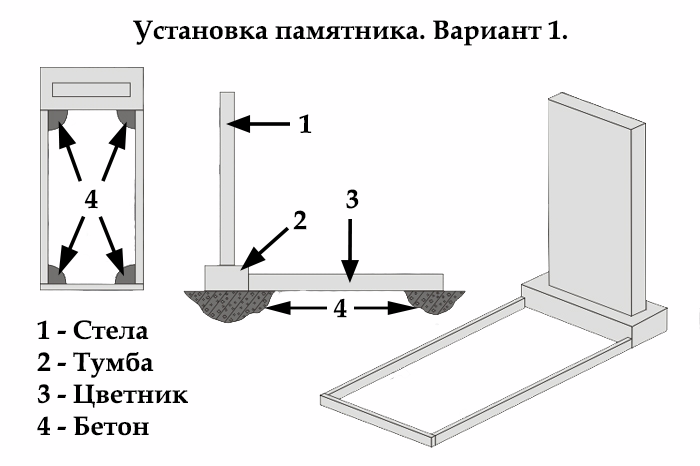 Установка памятника. Вариант 1.

4

1

2

3

4

1 - Стела
2 - Тумба
3 - Цветник
4 - Бетон