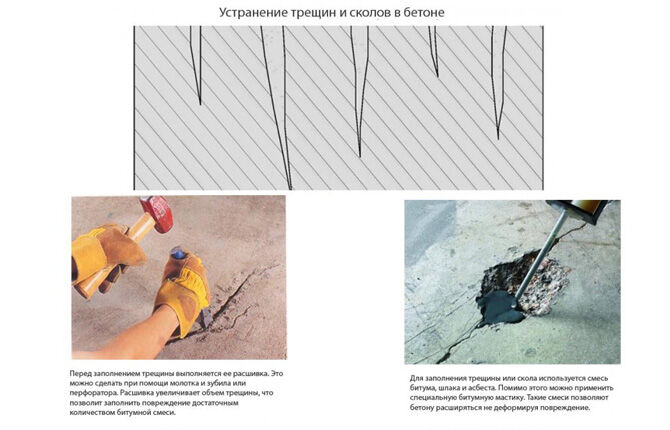 Устранение трещин и сколов в бетоне

Перед заполнением трещины выполняется ее расшивка. Это можно сделать при помощи молотка и зубила или перфоратора. Расшивка увеличивает объем трещины, что позволит заполнить повреждение достаточным количеством битумной смеси.

Для заполнения трещины или скола используется смесь битума, шлака и асбеста. Помимо этого можно применить специальную битумную мастику. Такие смеси позволяют бетону расширяться не деформируя повреждение.