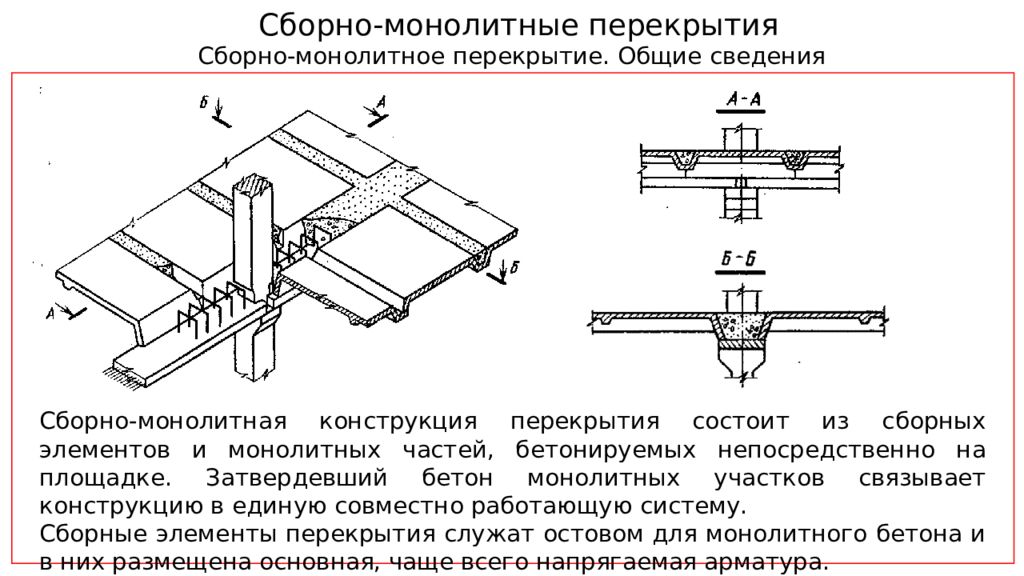 Сборно-монолитные перекрытия
Сборно-монолитное перекрытие. Общие сведения

Б
А
А
Б
А-А
Б-Б

Сборно-монолитная конструкция перекрытия состоит из сборных элементов и монолитных частей, бетонируемых непосредственно на площадке. Затвердевший бетон монолитных участков связывает конструкцию в единую совместно работающую систему.
Сборные элементы перекрытия служат остовом для монолитного бетона и в них размещена основная, чаще всего напрягаемая арматура.