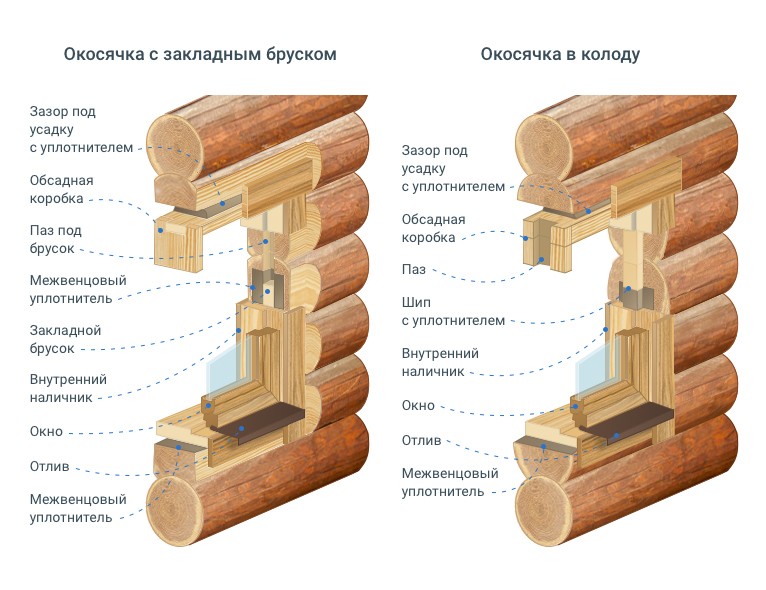 Окосячка с закладным бруском

Зазор под усадку с уплотнителем

Обсадная коробка

Паз под брусок

Межвенцовый уплотнитель

Закладной брусок

Внутренний наличник

Окно

Отлив

Межвенцовый уплотнитель

Окосячка в колоду

Зазор под усадку с уплотнителем

Обсадная коробка

Паз

Шип с уплотнителем

Внутренний наличник

Окно

Отлив

Межвенцовый уплотнитель