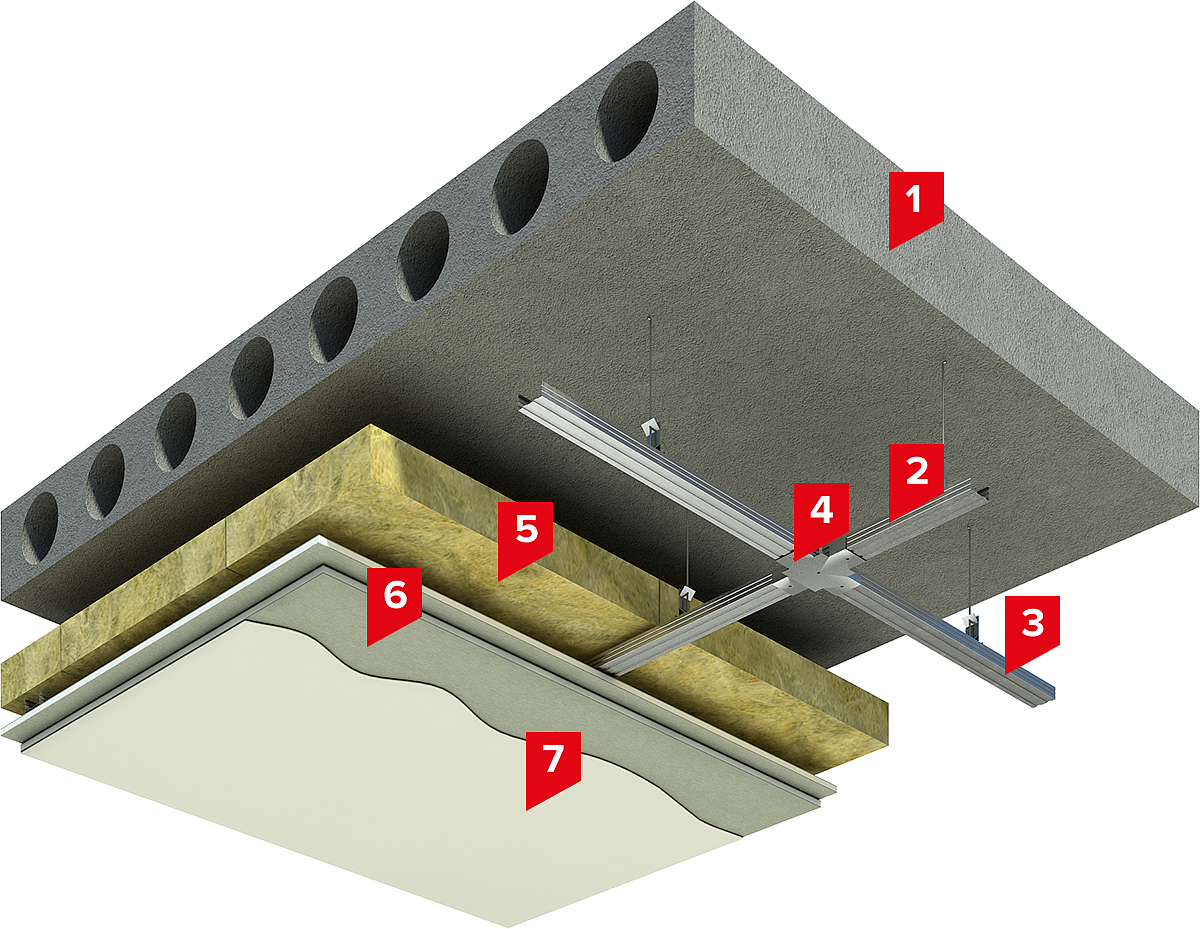 1
2
4
5
6
3
7