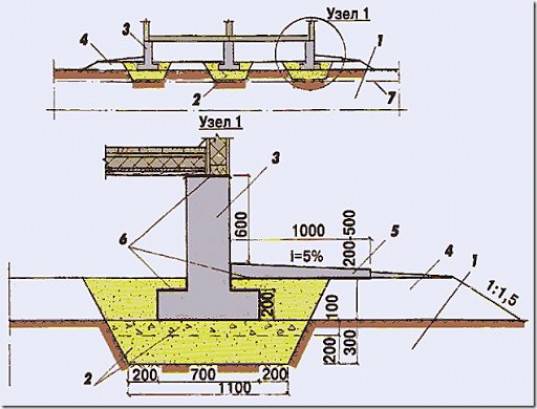 Узел 1
3
4
1
2
7

Узел 1
3
6
600
1000
200-500
5
i=5%
4
1
1:1,5
200
100
300
200
2
200
700
200
1100