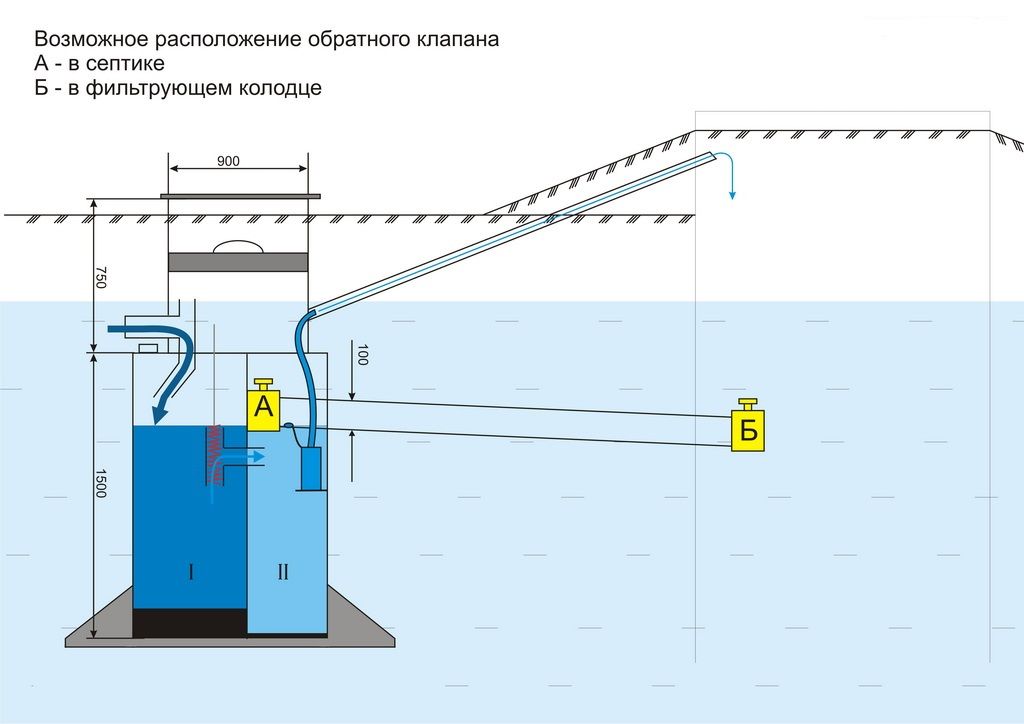 Возможное расположение обратного клапана
А - в септике
Б - в фильтрующем колодце

900

750

100

1500

А

Б

I

II