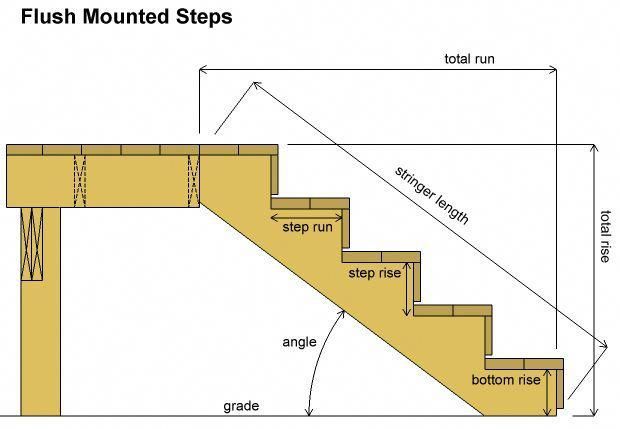 Flush Mounted Steps

total run

stringer length

total rise

step run

step rise

angle

bottom rise

grade