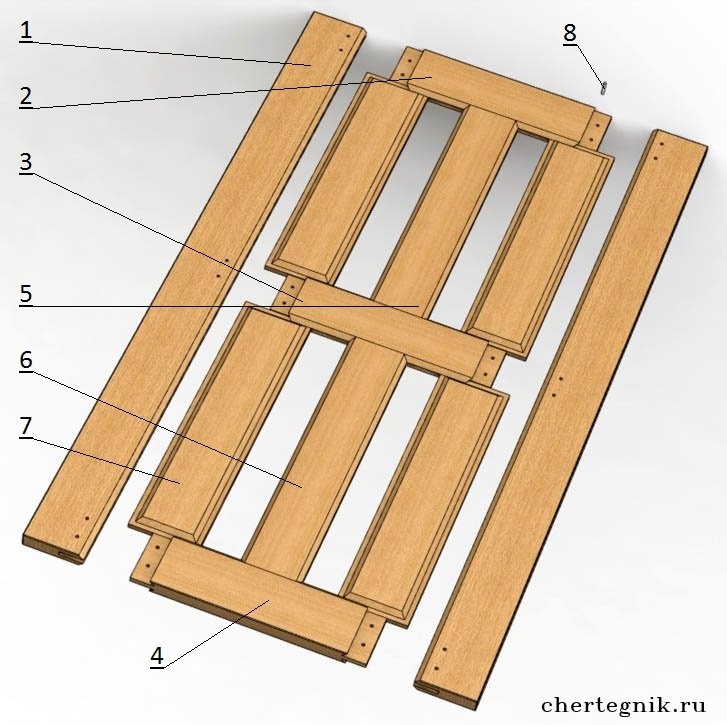 1
2
3
5
6
7
4
8
chertegnik.ru