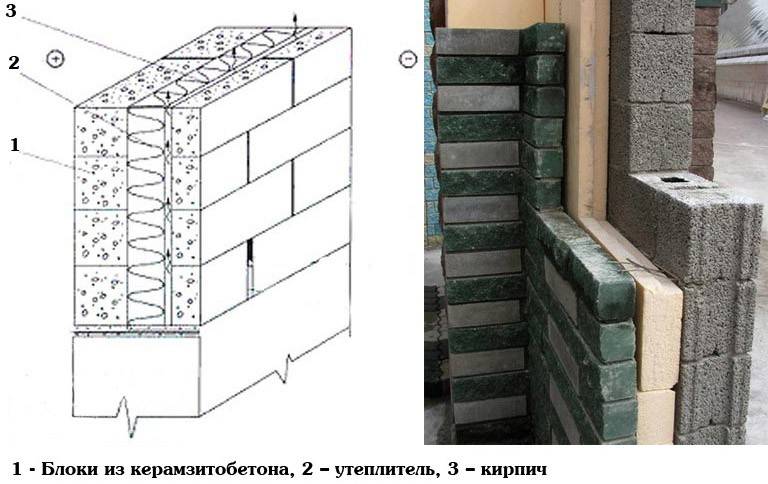 3
2
1
+
−

1 - Блоки из керамзитобетона, 2 – утеплитель, 3 – кирпич