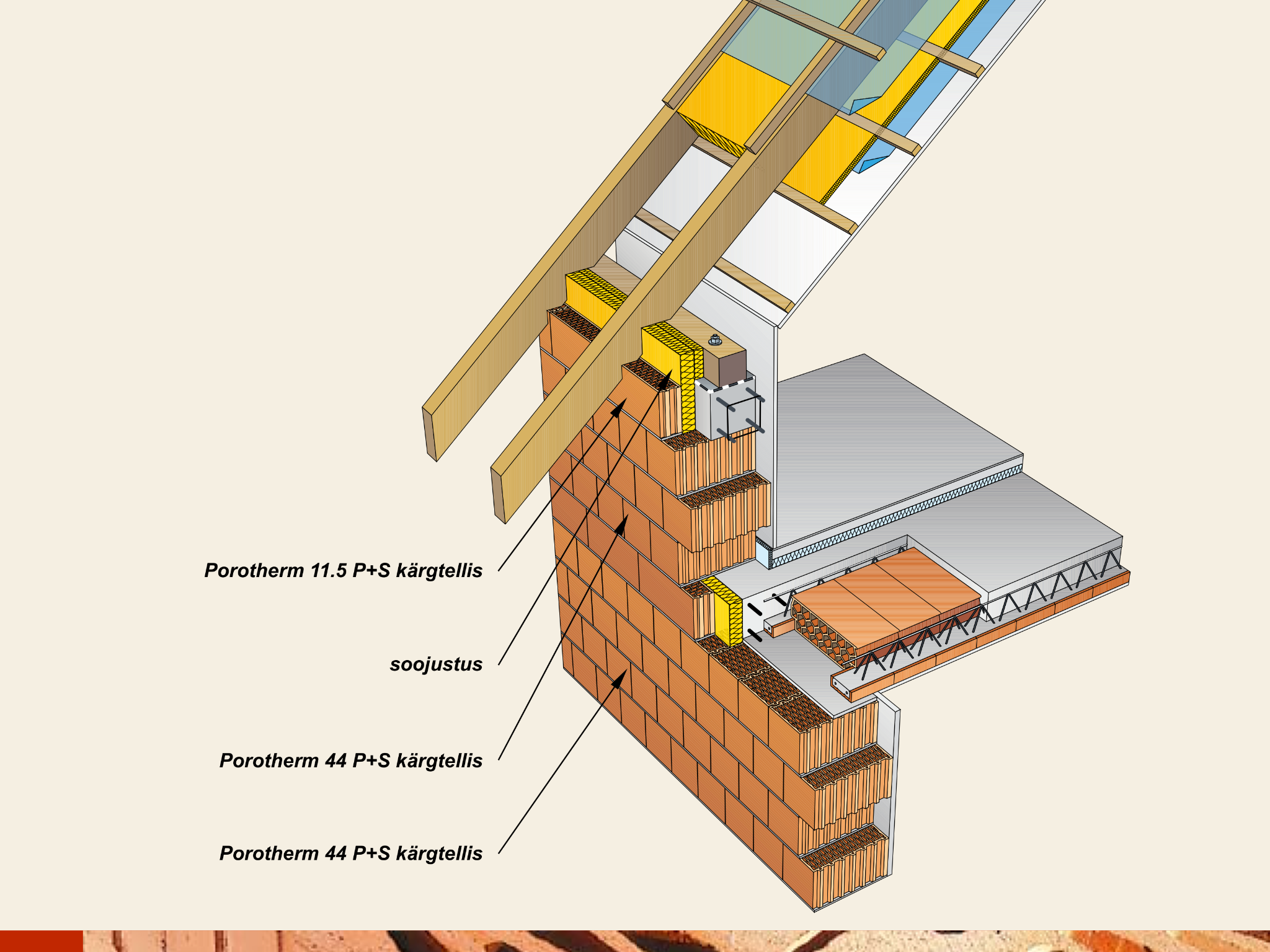 Porotherm 11.5 P+S kärgtellis

soojustus

Porotherm 44 P+S kärgtellis

Porotherm 44 P+S kärgtellis