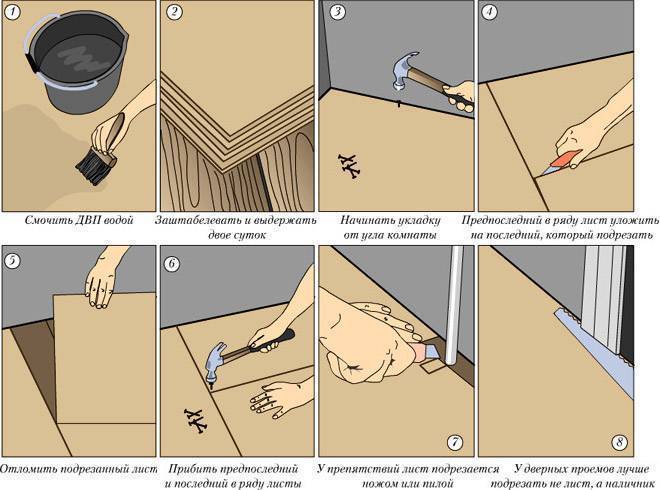 1

Смочить ДВП водой

2

Заштабелевать и выдержать двое суток

3

Начинать укладку от угла комнаты

4

Предпоследний в ряду лист уложить на последний, который подрезать

5

Отломить подрезанный лист

6

Прибить предпоследний и последний в ряду листы

7

У препятствий лист подрезается ножом или пилой

8

У дверных проемов лучше подрезать не лист, а наличник