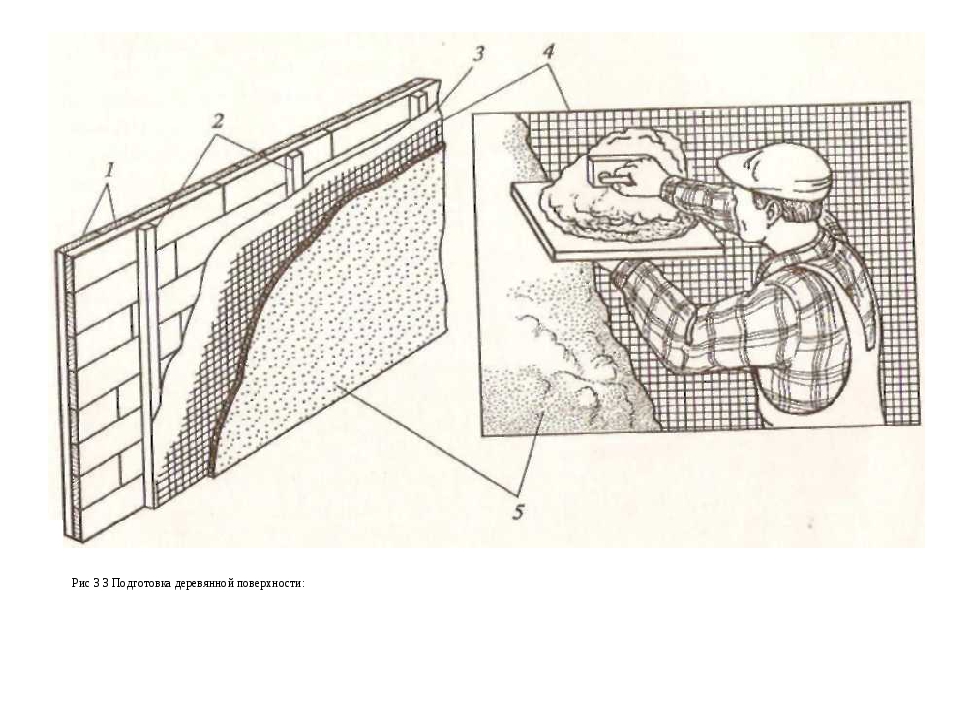 1
2
3
4
5

Рис 3 3 Подготовка деревянной поверхности: