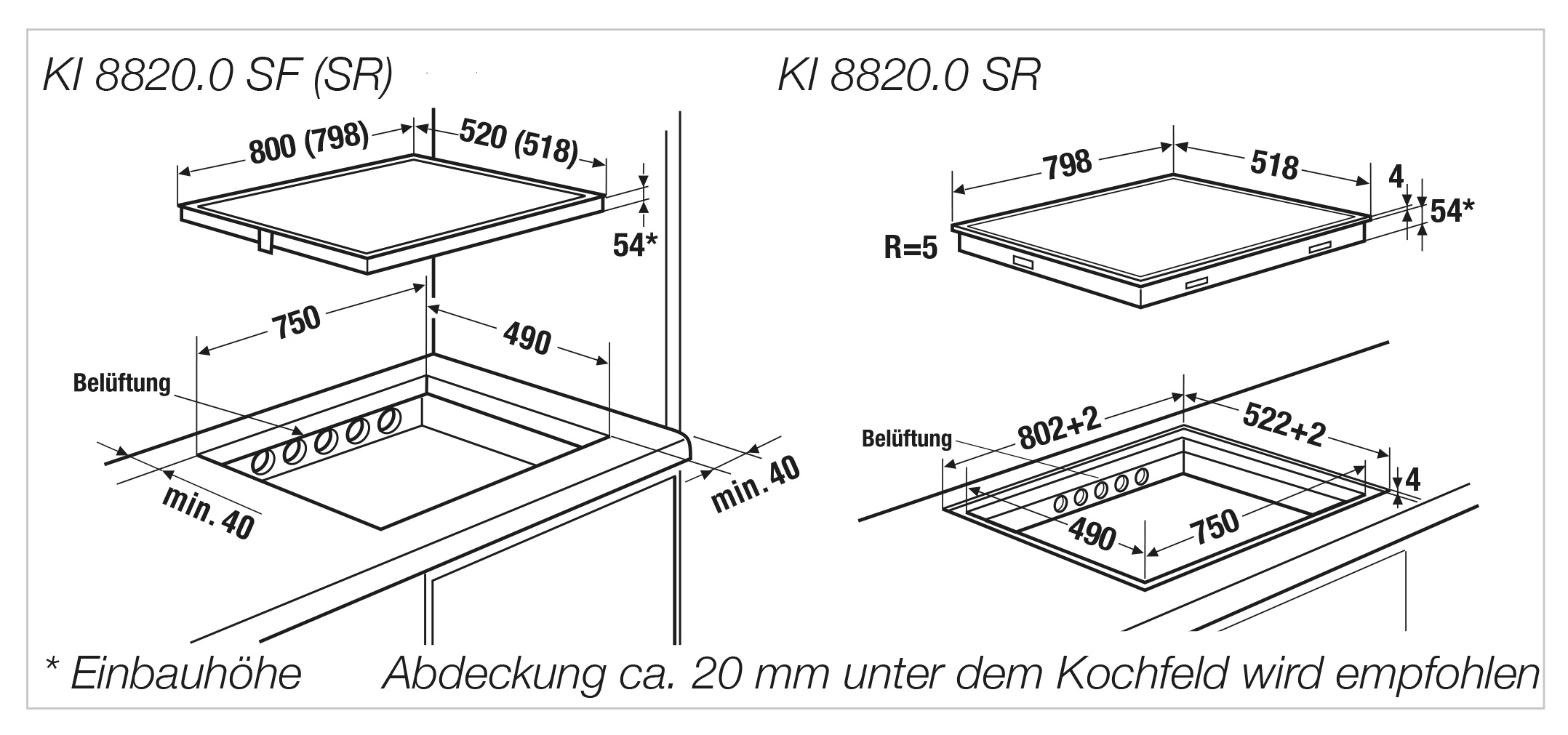 KI 8820.0 SF (SR)

800 (798)

520 (518)

54*

750

490

Belüftung

min. 40

min. 40

KI 8820.0 SR

798

518

4

54*

R=5

Belüftung

802+2

522+2

4

490

750

* Einbauhöhe

Abdeckung ca. 20 mm unter dem Kochfeld wird empfohlen