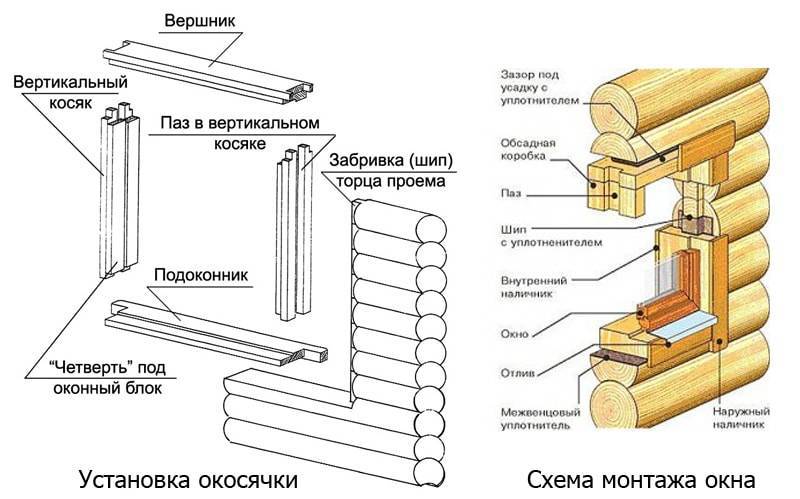 Вершник

Вертикальный косяк

Паз в вертикальном косяке

Забривка (шип) торца проема

Подоконник

"Четверть" под оконный блок

Установка окосячки

Зазор под усадку с уплотнителем

Обсадная коробка

Паз

Шип с уплотнителем

Внутренний наличник

Окно

Отлив

Межвенцовый уплотнитель

Наружный наличник

Схема монтажа окна