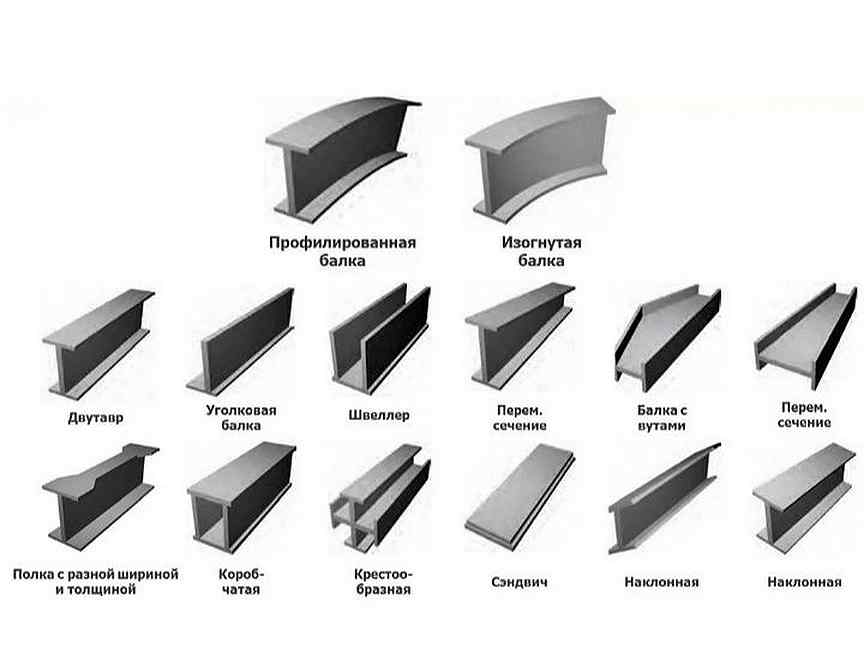 Профилированная балка

Изогнутая балка

Двутавр

Уголковая балка

Швеллер

Перем. сечение

Балка с вутами

Перем. сечение

Полка с разной шириной и толщиной

Коробчатая

Крестообразная

Сэндвич

Наклонная

Наклонная